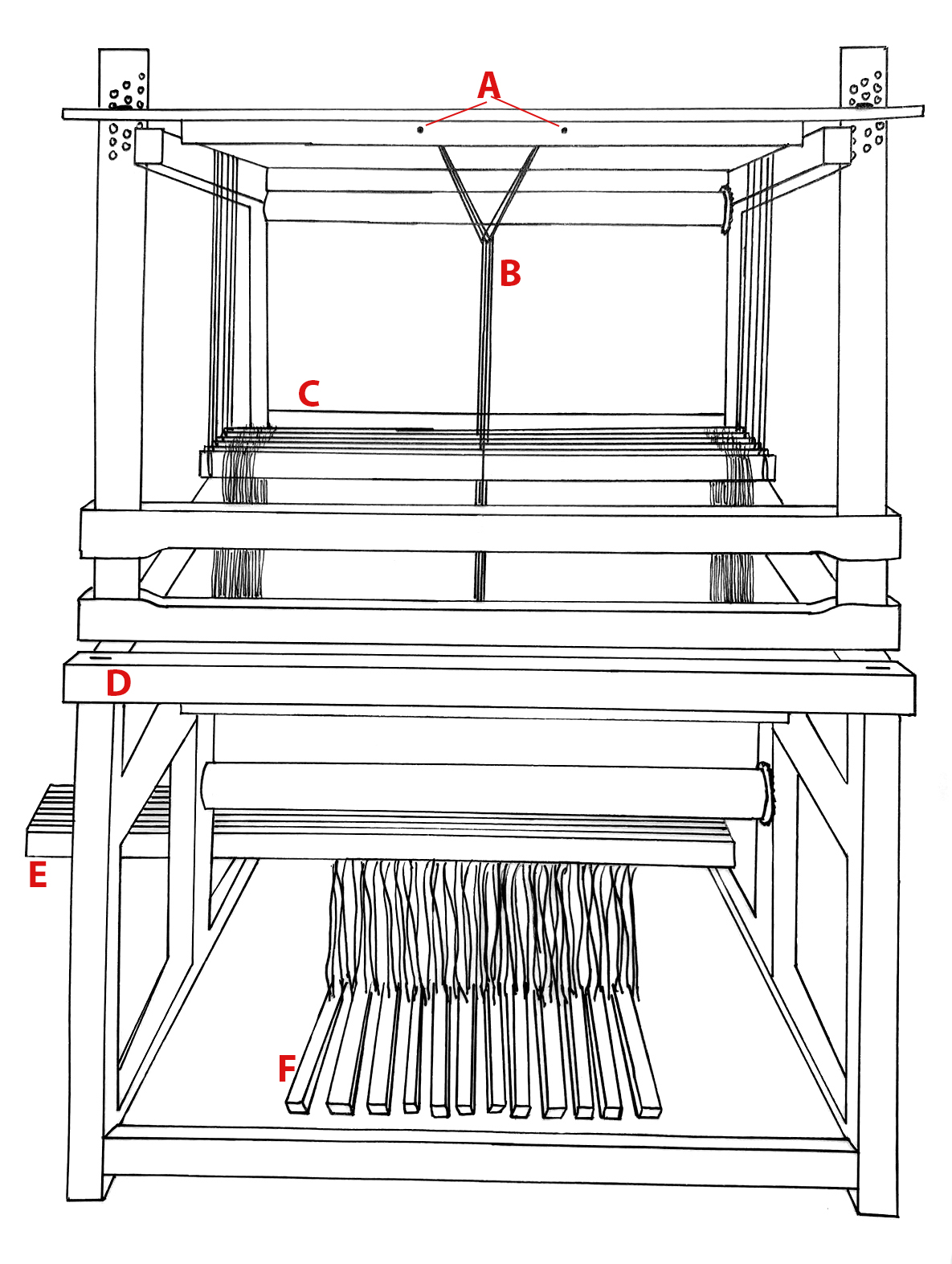 A
B
C
D
E
F